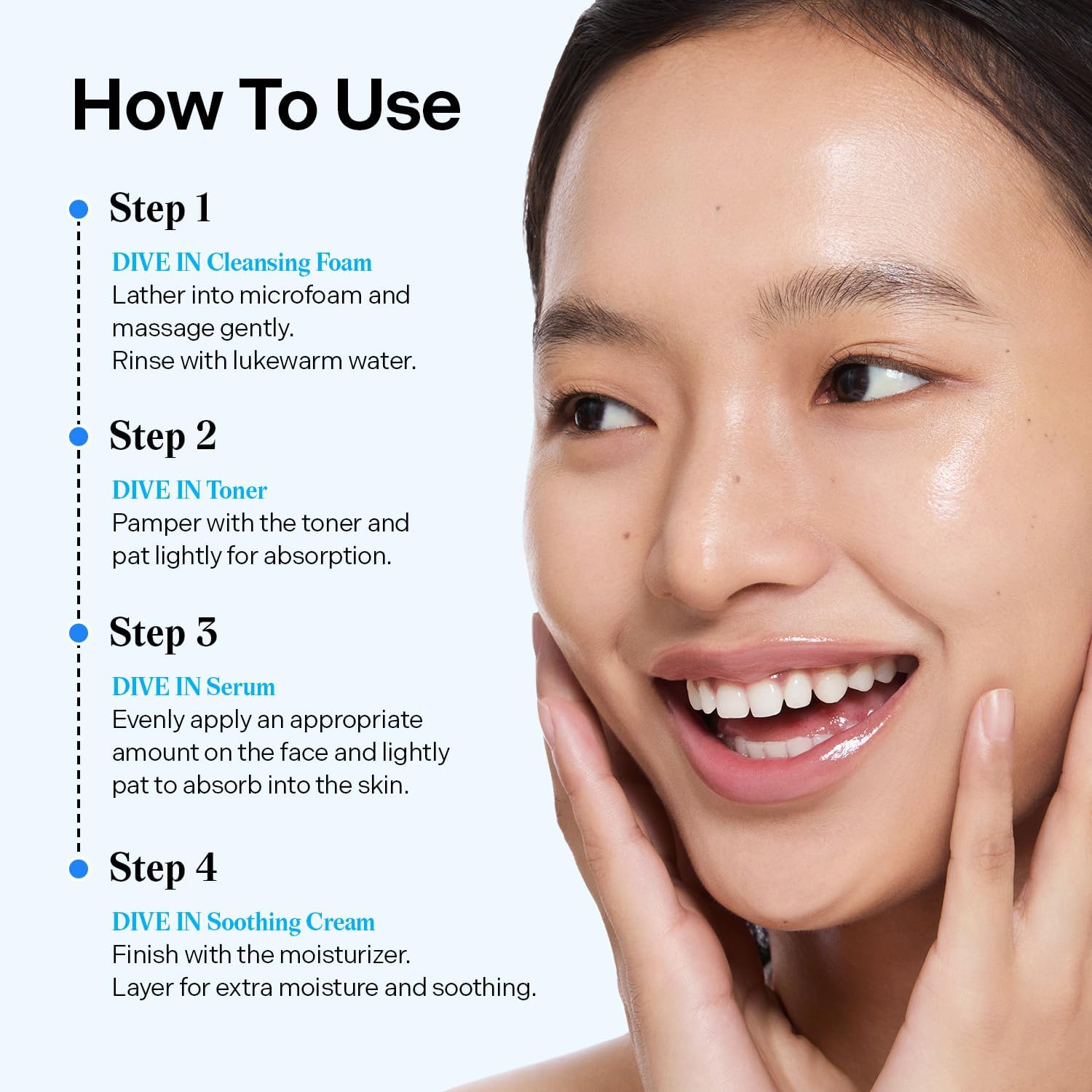 How To Use

Step 1

DIVE IN Cleansing Foam
Lather into microfoam and massage gently.
Rinse with lukewarm water.

Step 2

DIVE IN Toner
Pamper with the toner and pat lightly for absorption.

Step 3

DIVE IN Serum
Evenly apply an appropriate amount on the face and lightly pat to absorb into the skin.

Step 4

DIVE IN Soothing Cream
Finish with the moisturizer.
Layer for extra moisture and soothing.